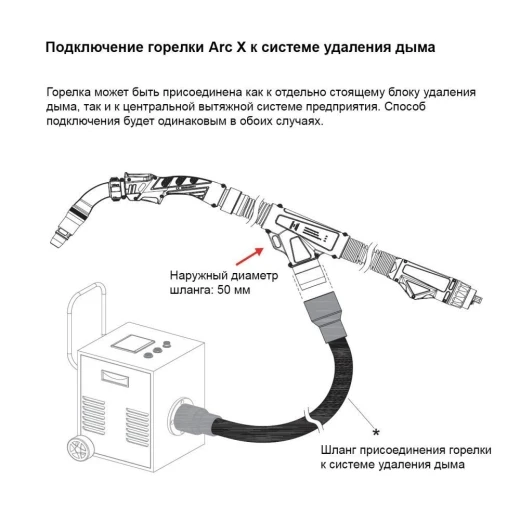 Подключение горелки Arc X к системе удаления дыма

Горелка может быть присоединена как к отдельно стоящему блоку удаления дыма, так и к центральной вытяжной системе предприятия. Способ подключения будет одинаковым в обоих случаях.

Наружный диаметр шланга: 50 мм

*

Шланг присоединения горелки к системе удаления дыма